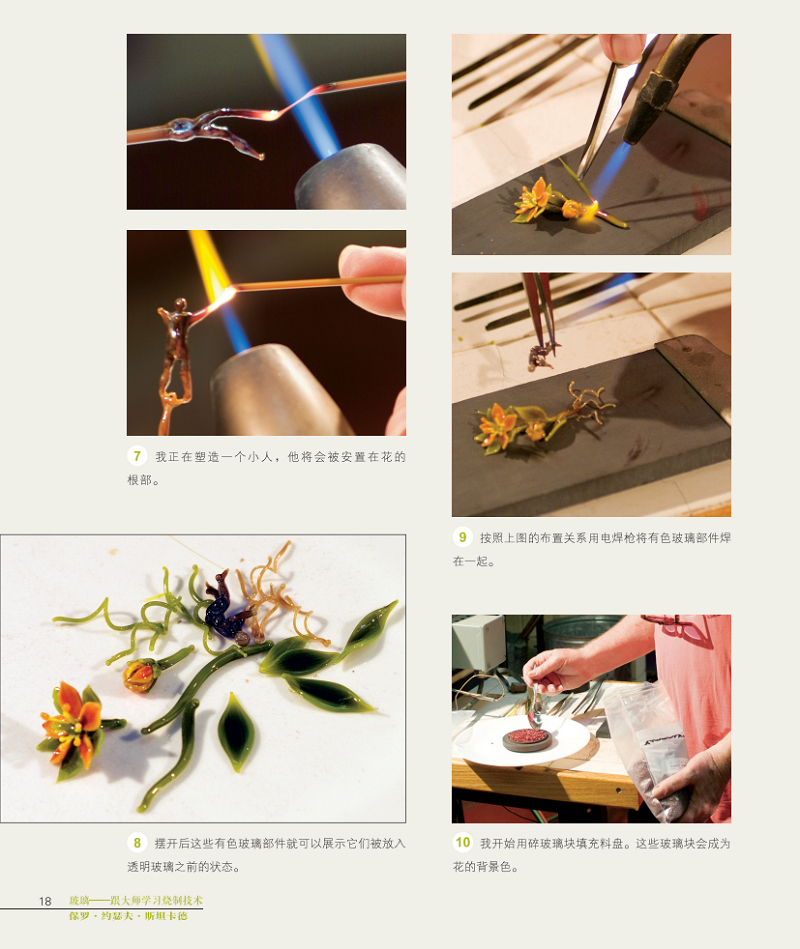 7 我正在塑造一个小人，他将会被安置在花的根部。

8 摆开后这些有色玻璃部件就可以展示它们被放入透明玻璃之前的状态。

9 按照上图的布置关系用电焊枪将有色玻璃部件焊在一起。

10 我开始用碎玻璃块填充料盘。这些玻璃块会成为花的背景色。

18 玻璃——跟大师学习烧制技术
保罗·约瑟夫·斯坦卡德