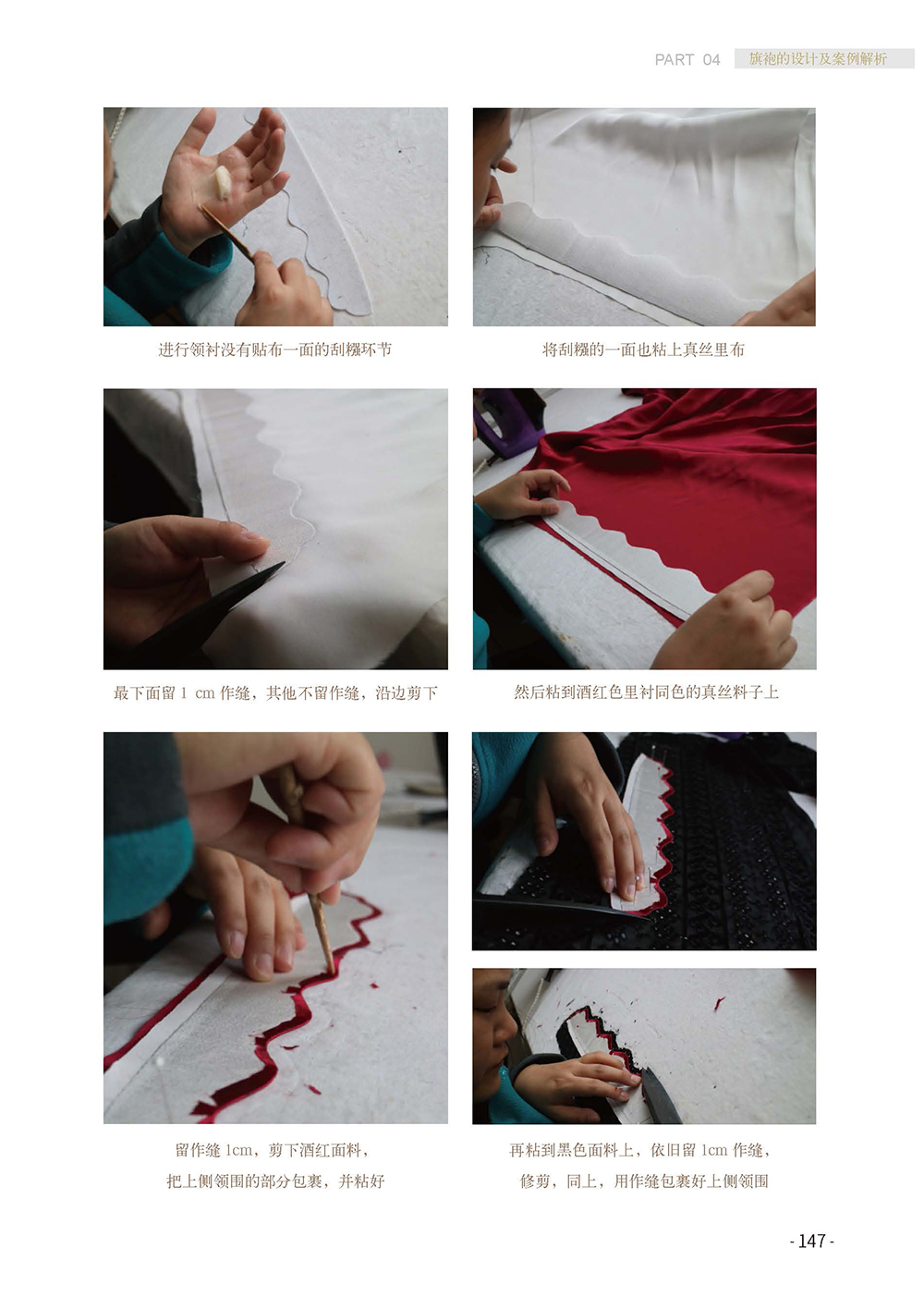 PART 04 旗袍的设计及案例解析

进行领衬没有贴布一面的刮糨环节

将刮糨的一面也粘上真丝里布

最下面留 1 cm 作缝，其他不留作缝，沿边剪下

然后粘到酒红色里衬同色的真丝料子上

留作缝 1cm，剪下酒红面料，
把上侧领围的部分包裹，并粘好

再粘到黑色面料上，依旧留 1cm 作缝，
修剪，同上，用作缝包裹好上侧领围

- 147 -