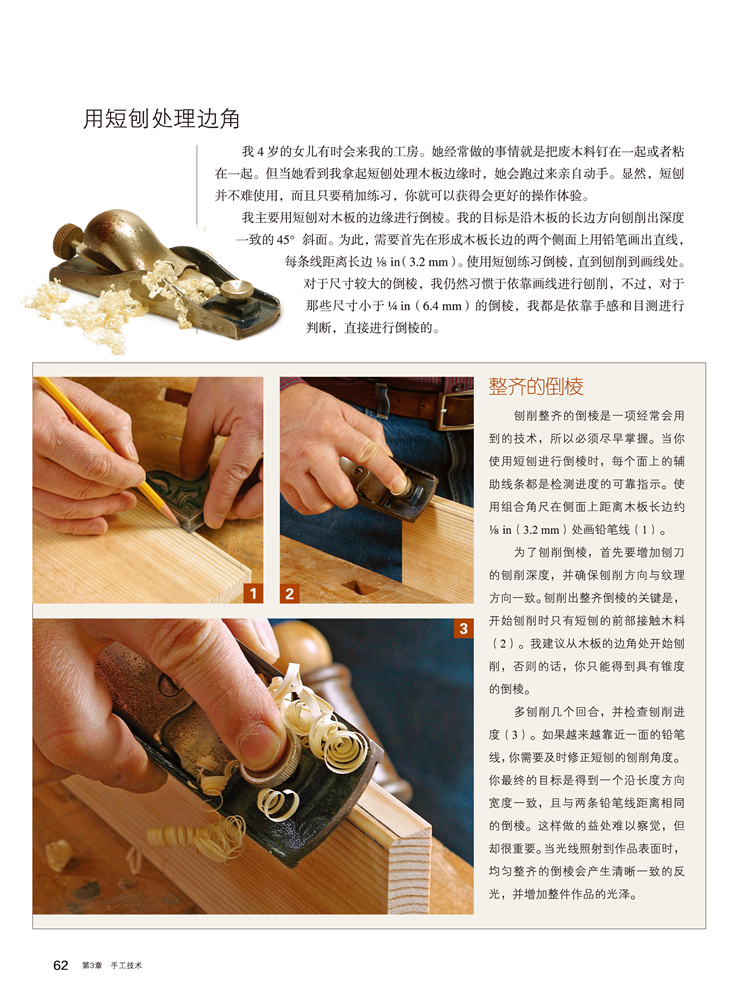 用短刨处理边角

我 4 岁的女儿有时会来我的工房。她经常做的事情就是把废木料钉在一起或者粘在一起。但当她看到我拿起短刨处理木板边缘时，她会跑过来亲自动手。显然，短刨并不难使用，而且只要稍加练习，你就可以获得会更好的操作体验。

我主要用短刨对木板的边缘进行倒棱。我的目标是沿木板的长边方向刨削出深度一致的 45° 斜面。为此，需要首先在形成木板长边的两个侧面上用铅笔画出直线，每条线距离长边 ⅛ in（3.2 mm）。使用短刨练习倒棱，直到刨削到画线处。对于尺寸较大的倒棱，我仍然习惯于依靠画线进行刨削，不过，对于那些尺寸小于 ¼ in（6.4 mm）的倒棱，我都是依靠手感和目测进行判断，直接进行倒棱的。

1

2

3

整齐的倒棱

刨削整齐的倒棱是一项经常会用到的技术，所以必须尽早掌握。当你使用短刨进行倒棱时，每个面上的辅助线条都是检测进度的可靠指示。使用组合角尺在侧面上距离木板长边约 ⅛ in（3.2 mm）处画铅笔线（1）。

为了刨削倒棱，首先要增加刨刀的刨削深度，并确保刨削方向与纹理方向一致。刨削出整齐倒棱的关键是，开始刨削时只有短刨的前部接触木料（2）。我建议从木板的边角处开始刨削，否则的话，你只能得到具有锥度的倒棱。

多刨削几个回合，并检查刨削进度（3）。如果越来越靠近一面的铅笔线，你需要及时修正短刨的刨削角度。你最终的目标是得到一个沿长度方向宽度一致，且与两条铅笔线距离相同的倒棱。这样做的益处难以察觉，但却很重要。当光线照射到作品表面时，均匀整齐的倒棱会产生清晰一致的反光，并增加整件作品的光泽。

62 第3章 手工技术