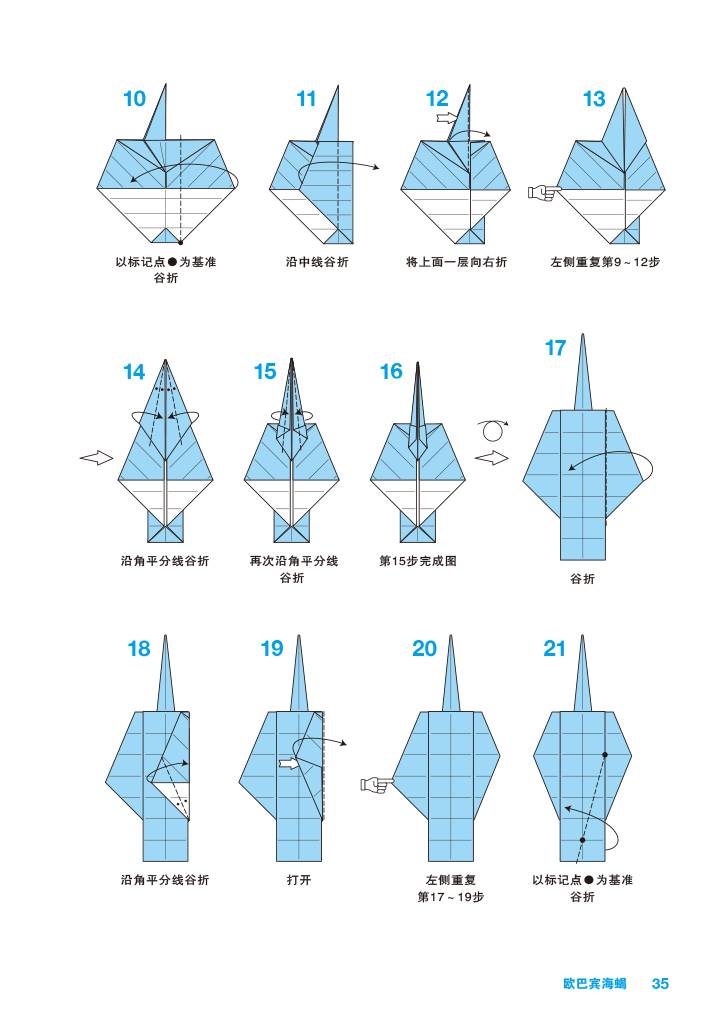 10

以标记点●为基准谷折

11

沿中线谷折

12

将上面一层向右折

13

左侧重复第9～12步

14

沿角平分线谷折

15

再次沿角平分线谷折

16

第15步完成图

17

谷折

18

沿角平分线谷折

19

打开

20

左侧重复第17～19步

21

以标记点●为基准谷折

欧巴宾海蝎 35