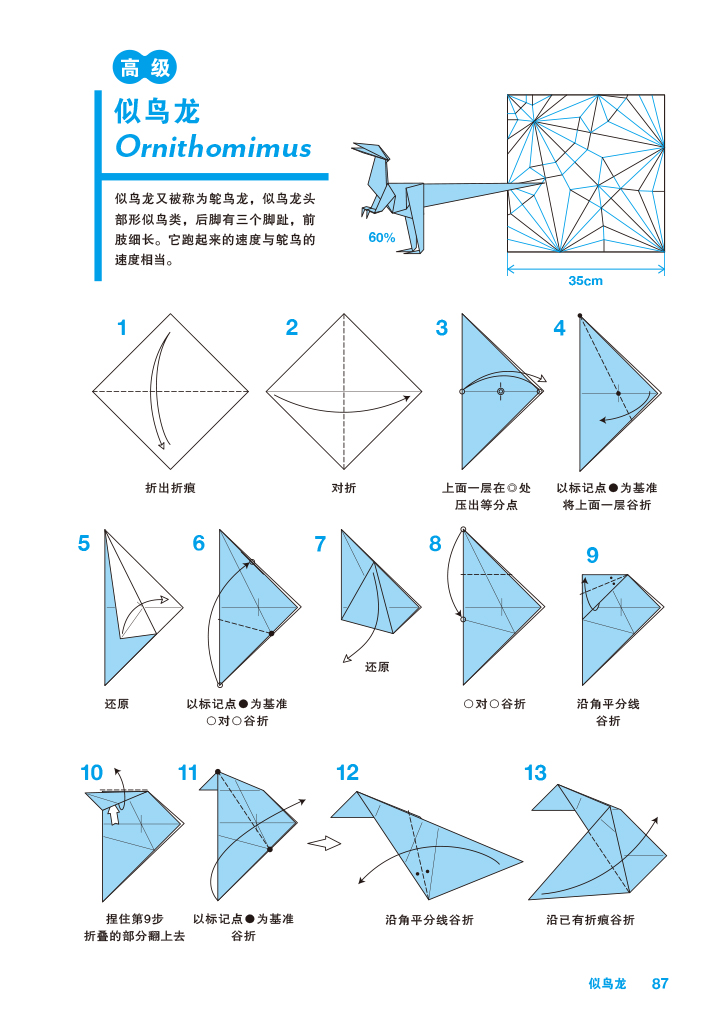 高级

似鸟龙
Ornithomimus

似鸟龙又被称为鸵鸟龙，似鸟龙头部形似鸟类，后脚有三个脚趾，前肢细长。它跑起来的速度与鸵鸟的速度相当。

60%

35cm

1
折出折痕

2
对折

3
上面一层在◎处压出等分点

4
以标记点●为基准将上面一层谷折

5
还原

6
以标记点●为基准○对○谷折

7
还原

8
○对○谷折

9
沿角平分线谷折

10
捏住第9步折叠的部分翻上去

11
以标记点●为基准谷折

12
沿角平分线谷折

13
沿已有折痕谷折

似鸟龙 87