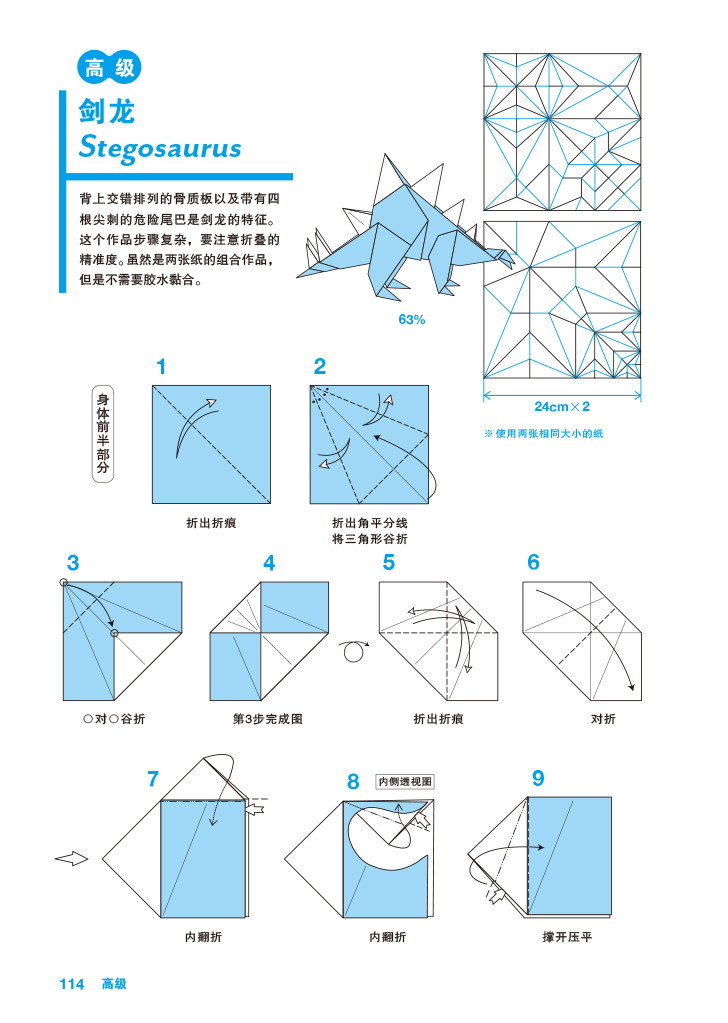 高级

剑龙
Stegosaurus

背上交错排列的骨质板以及带有四根尖刺的危险尾巴是剑龙的特征。这个作品步骤复杂，要注意折叠的精准度。虽然是两张纸的组合作品，但是不需要胶水黏合。

63%

24cm×2

※ 使用两张相同大小的纸

身体前半部分

1
折出折痕

2
折出角平分线
将三角形谷折

3
○对○谷折

4
第3步完成图

5
折出折痕

6
对折

7
内翻折

8
内侧透视图
内翻折

9
撑开压平

114 高级