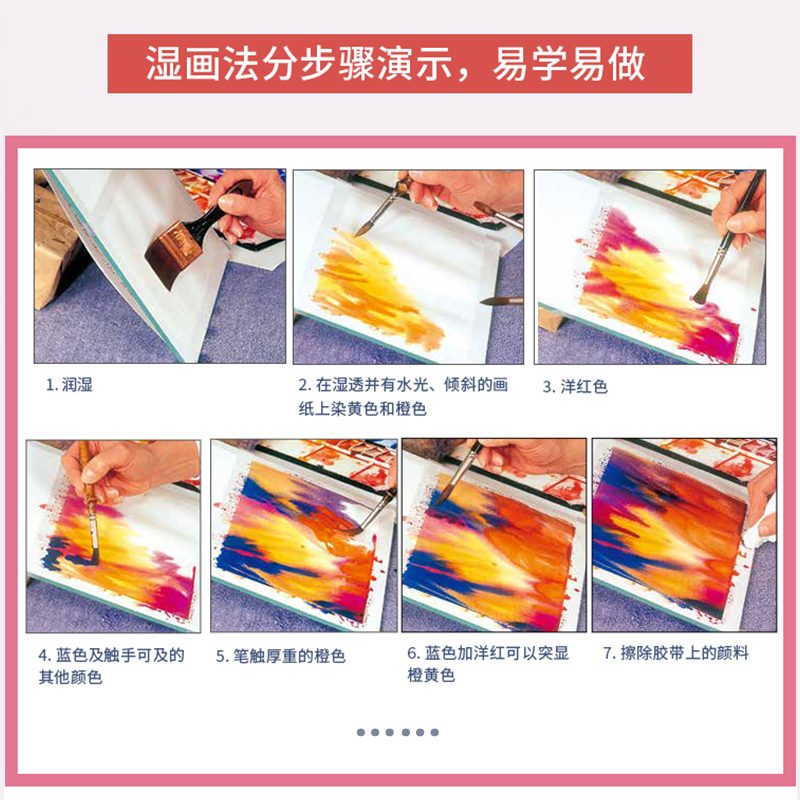 湿画法分步骤演示，易学易做

1. 润湿

2. 在湿透并有水光、倾斜的画纸上染黄色和橙色

3. 洋红色

4. 蓝色及触手可及的其他颜色

5. 笔触厚重的橙色

6. 蓝色加洋红可以突显橙黄色

7. 擦除胶带上的颜料