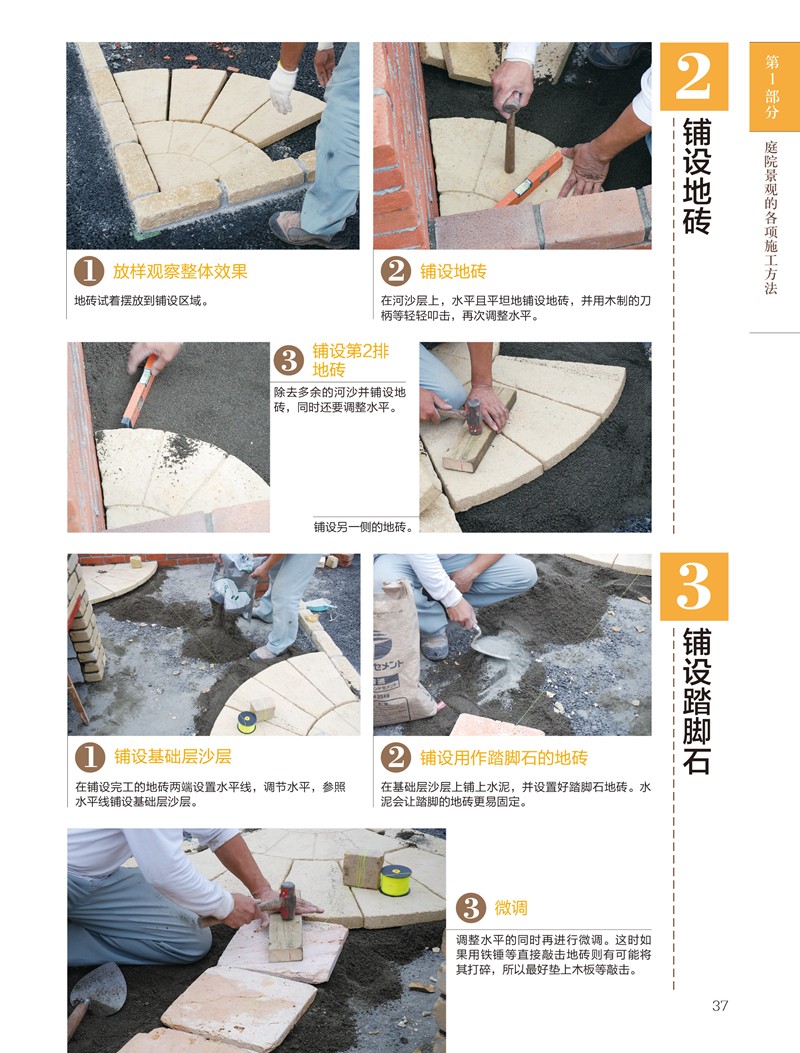 第1部分

庭院景观的各项施工方法

2

铺设地砖

1 放样观察整体效果

地砖试着摆放到铺设区域。

2 铺设地砖

在河沙层上，水平且平坦地铺设地砖，并用木制的刀柄等轻轻叩击，再次调整水平。

3 铺设第2排地砖

除去多余的河沙并铺设地砖，同时还要调整水平。

铺设另一侧的地砖。

3

铺设踏脚石

1 铺设基础层沙层

在铺设完工的地砖两端设置水平线，调节水平，参照水平线铺设基础层沙层。

2 铺设用作踏脚石的地砖

在基础层沙层上铺上水泥，并设置好踏脚石地砖。水泥会让踏脚的地砖更易固定。

3 微调

调整水平的同时再进行微调。这时如果用铁锤等直接敲击地砖则有可能将其打碎，所以最好垫上木板等敲击。

37