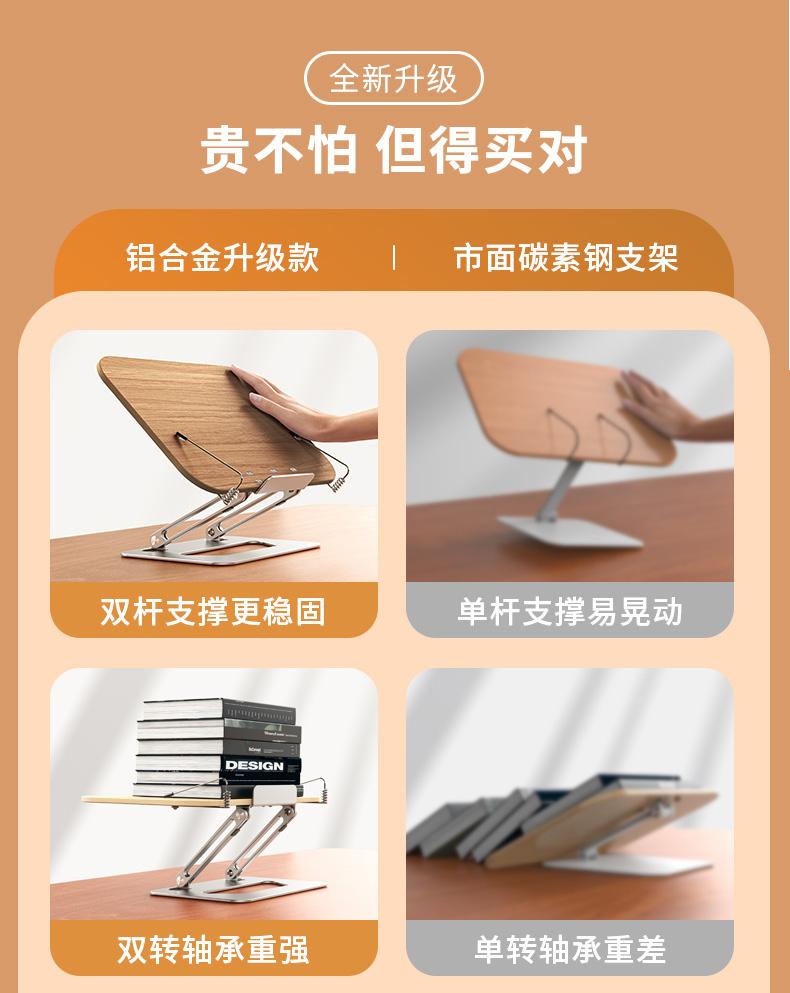 全新升级

贵不怕 但得买对

铝合金升级款 | 市面碳素钢支架

双杆支撑更稳固

单杆支撑易晃动

DESIGN

双转轴承重强

单转轴承重差