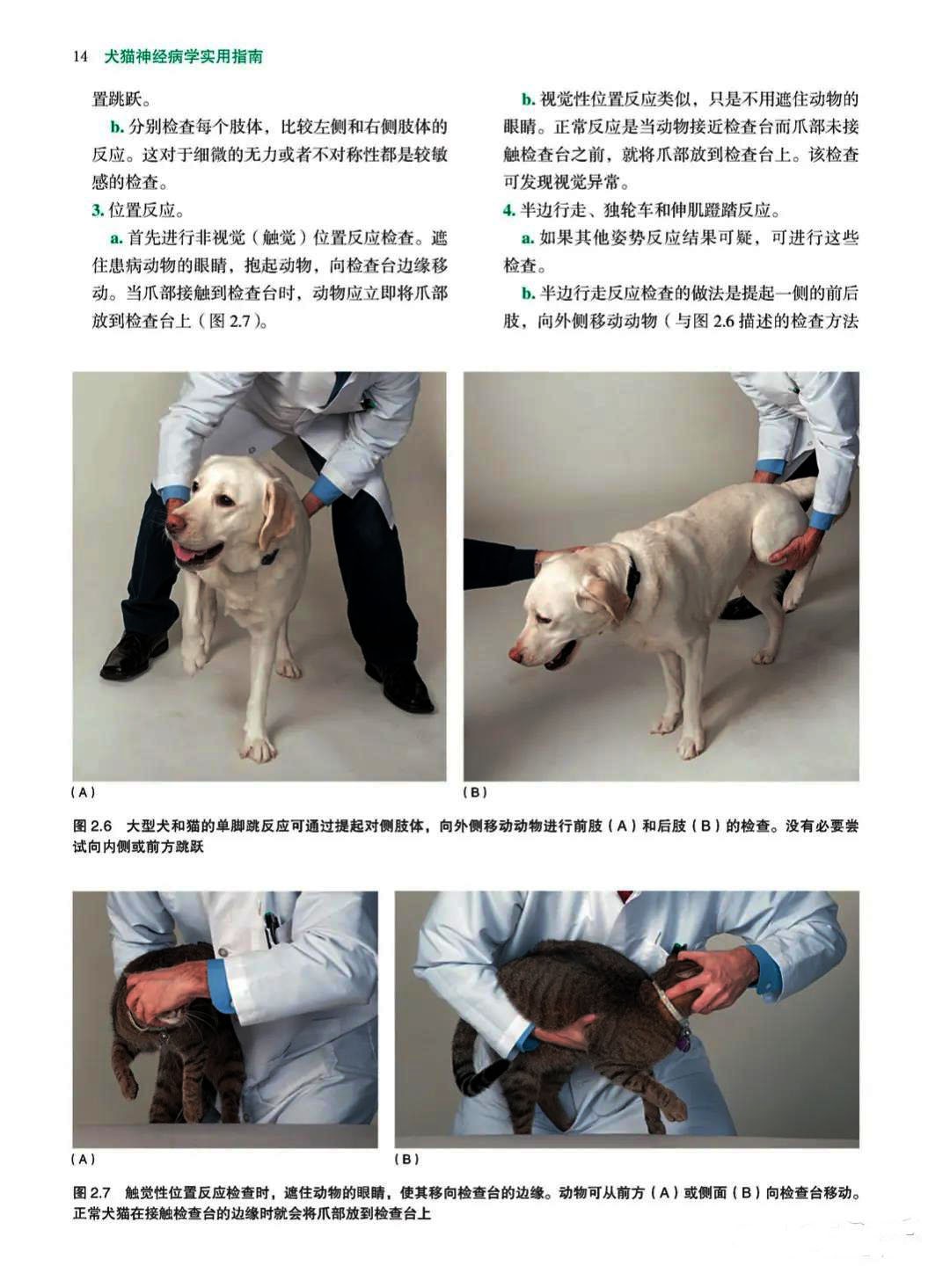 14 犬猫神经病学实用指南

置跳跃。

b. 分别检查每个肢体，比较左侧和右侧肢体的反应。这对于细微的无力或者不对称性都是较敏感的检查。

3. 位置反应。

a. 首先进行非视觉（触觉）位置反应检查。遮住患病动物的眼睛，抱起动物，向检查台边缘移动。当爪部接触到检查台时，动物应立即将爪部放到检查台上（图 2.7）。

b. 视觉性位置反应类似，只是不用遮住动物的眼睛。正常反应是当动物接近检查台而爪部未接触检查台之前，就将爪部放到检查台上。该检查可发现视觉异常。

4. 半边行走、独轮车和伸肌蹬踏反应。

a. 如果其他姿势反应结果可疑，可进行这些检查。

b. 半边行走反应检查的做法是提起一侧的前后肢，向外侧移动动物（与图 2.6 描述的检查方法

(A)

(B)

图 2.6 大型犬和猫的单脚跳反应可通过提起对侧肢体，向外侧移动动物进行前肢（A）和后肢（B）的检查。没有必要尝试向内侧或前方跳跃

(A)

(B)

图 2.7 触觉性位置反应检查时，遮住动物的眼睛，使其移向检查台的边缘。动物可从前方（A）或侧面（B）向检查台移动。正常犬猫在接触检查台的边缘时就会将爪部放到检查台上