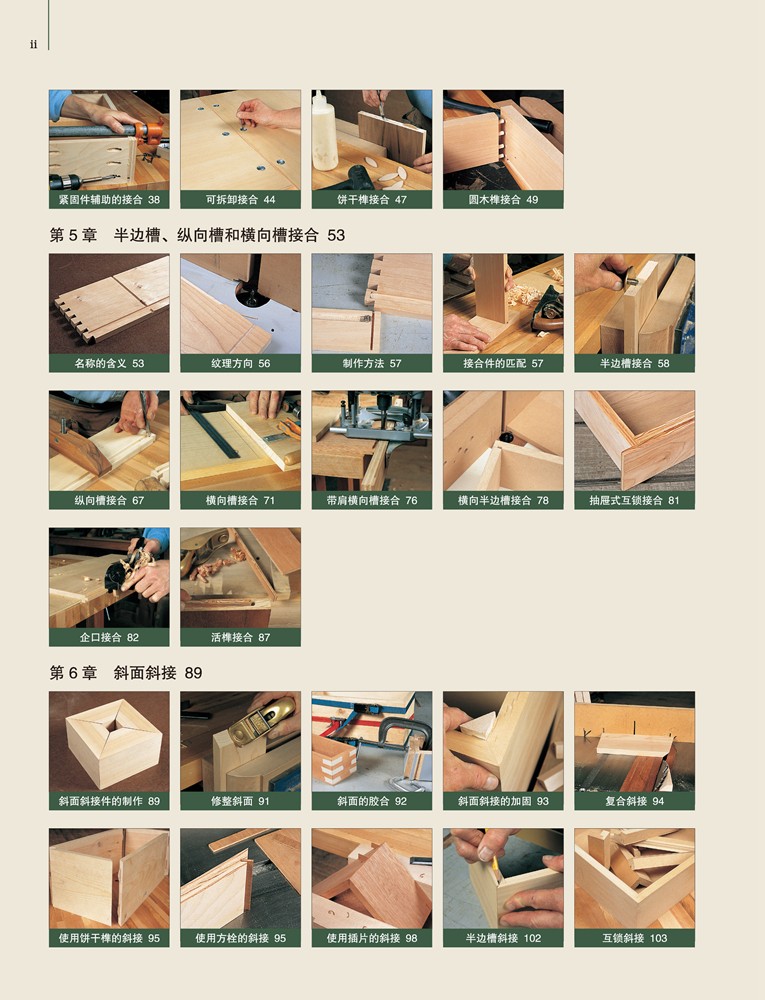 ii

紧固件辅助的接合 38

可拆卸接合 44

饼干榫接合 47

圆木榫接合 49

第 5 章 半边槽、纵向槽和横向槽接合 53

名称的含义 53

纹理方向 56

制作方法 57

接合件的匹配 57

半边槽接合 58

纵向槽接合 67

横向槽接合 71

带肩横向槽接合 76

横向半边槽接合 78

抽屉式互锁接合 81

企口接合 82

活榫接合 87

第 6 章 斜面斜接 89

斜面斜接件的制作 89

修整斜面 91

斜面的胶合 92

斜面斜接的加固 93

复合斜接 94

使用饼干榫的斜接 95

使用方栓的斜接 95

使用插片的斜接 98

半边槽斜接 102

互锁斜接 103