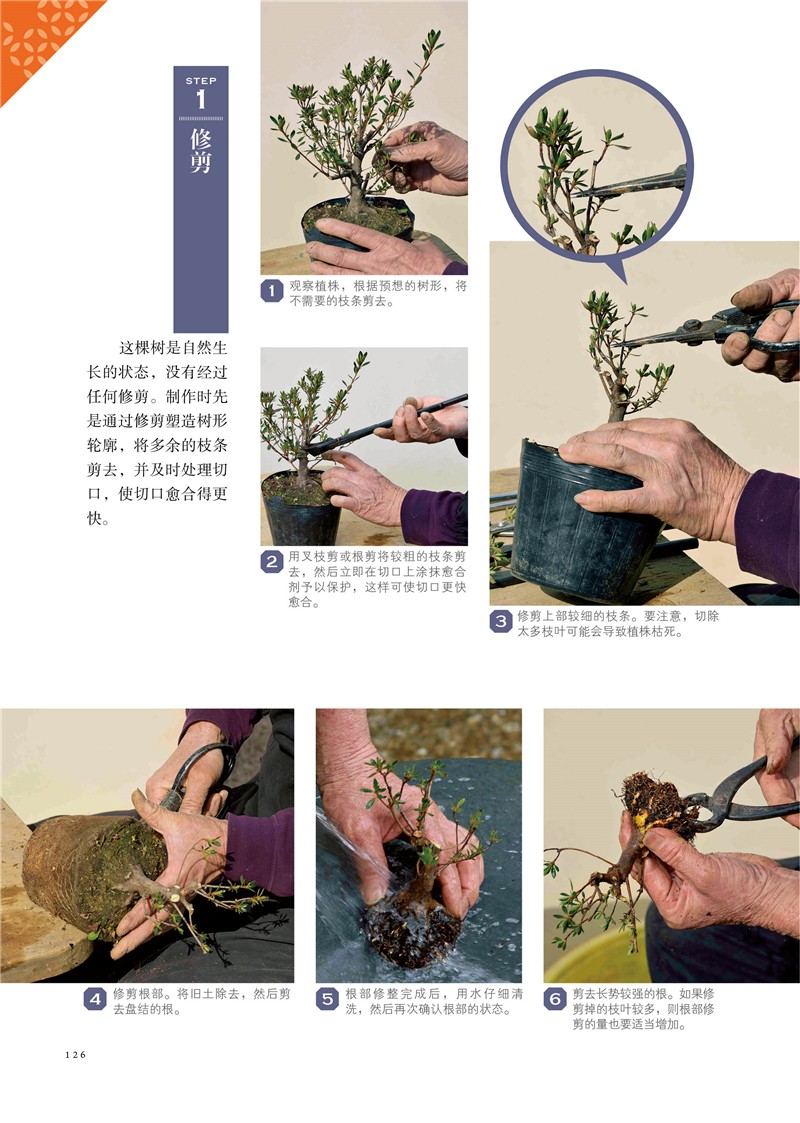 STEP
1
修剪

这棵树是自然生长的状态，没有经过任何修剪。制作时先是通过修剪塑造树形轮廓，将多余的枝条剪去，并及时处理切口，使切口愈合得更快。

1 观察植株，根据预想的树形，将不需要的枝条剪去。

2 用叉枝剪或根剪将较粗的枝条剪去，然后立即在切口上涂抹愈合剂予以保护，这样可使切口更快愈合。

3 修剪上部较细的枝条。要注意，切除太多枝叶可能会导致植株枯死。

4 修剪根部。将旧土除去，然后剪去盘结的根。

5 根部修整完成后，用水仔细清洗，然后再次确认根部的状态。

6 剪去长势较强的根。如果修剪掉的枝叶较多，则根部修剪的量也要适当增加。

126