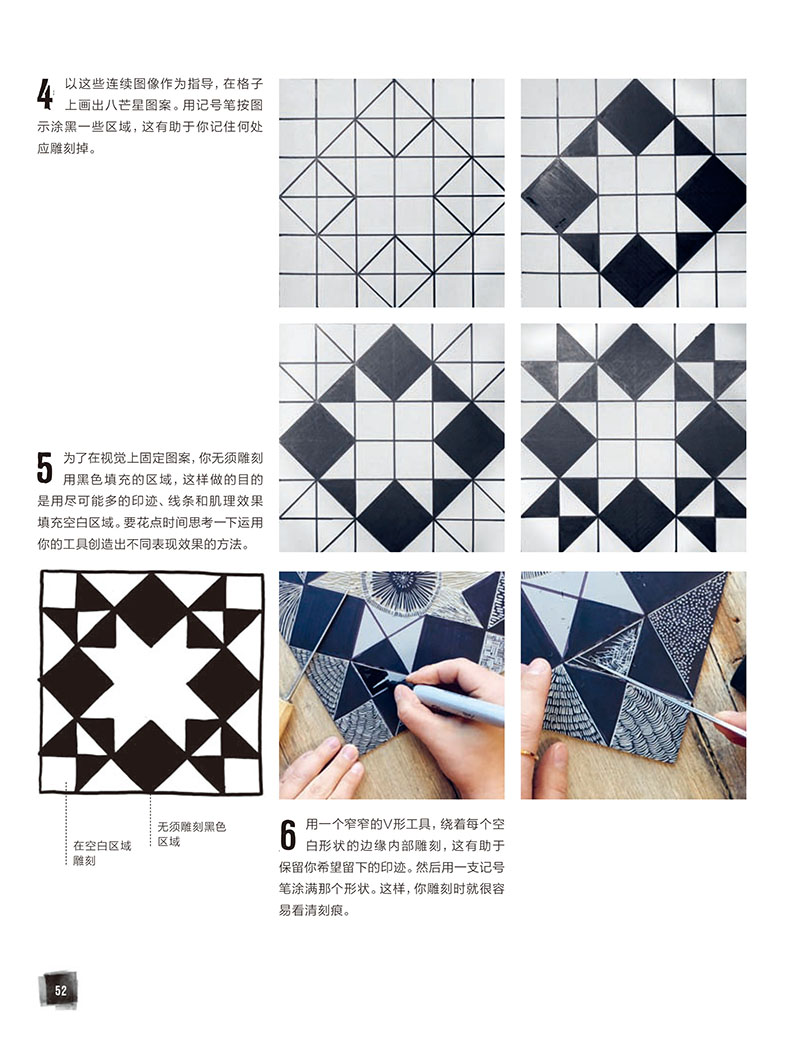 4 以这些连续图像作为指导，在格子上画出八芒星图案。用记号笔按图示涂黑一些区域，这有助于你记住何处应雕刻掉。

5 为了在视觉上固定图案，你无须雕刻用黑色填充的区域，这样做的目的是用尽可能多的印迹、线条和肌理效果填充空白区域。要花点时间思考一下运用你的工具创造出不同表现效果的方法。

在空白区域雕刻

无须雕刻黑色区域

6 用一个窄窄的V形工具，绕着每个空白形状的边缘内部雕刻，这有助于保留你希望留下的印迹。然后用一支记号笔涂满那个形状。这样，你雕刻时就很容易看清刻痕。

52