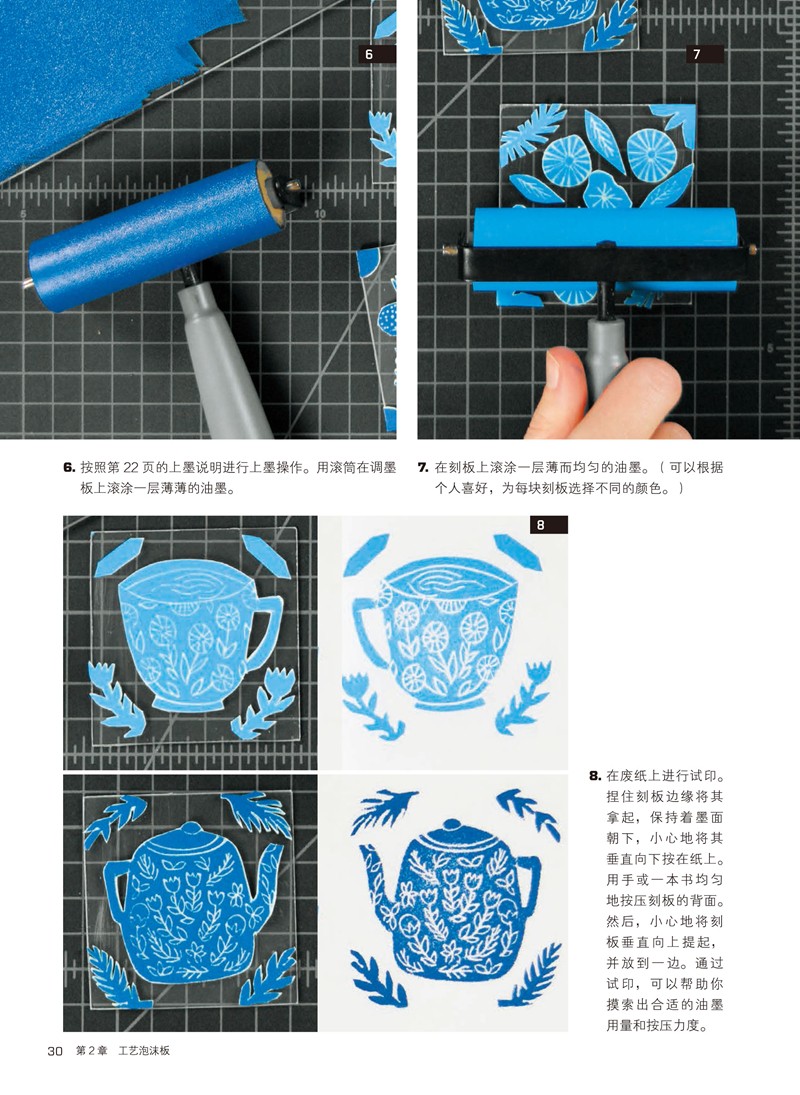 6

7

6. 按照第 22 页的上墨说明进行上墨操作。用滚筒在调墨板上滚涂一层薄薄的油墨。

7. 在刻板上滚涂一层薄而均匀的油墨。（可以根据个人喜好，为每块刻板选择不同的颜色。）

8

8. 在废纸上进行试印。捏住刻板边缘将其拿起，保持着墨面朝下，小心地将其垂直向下按在纸上。用手或一本书均匀地按压刻板的背面。然后，小心地将刻板垂直向上提起，并放到一边。通过试印，可以帮助你摸索出合适的油墨用量和按压力度。

30 第 2 章 工艺泡沫板