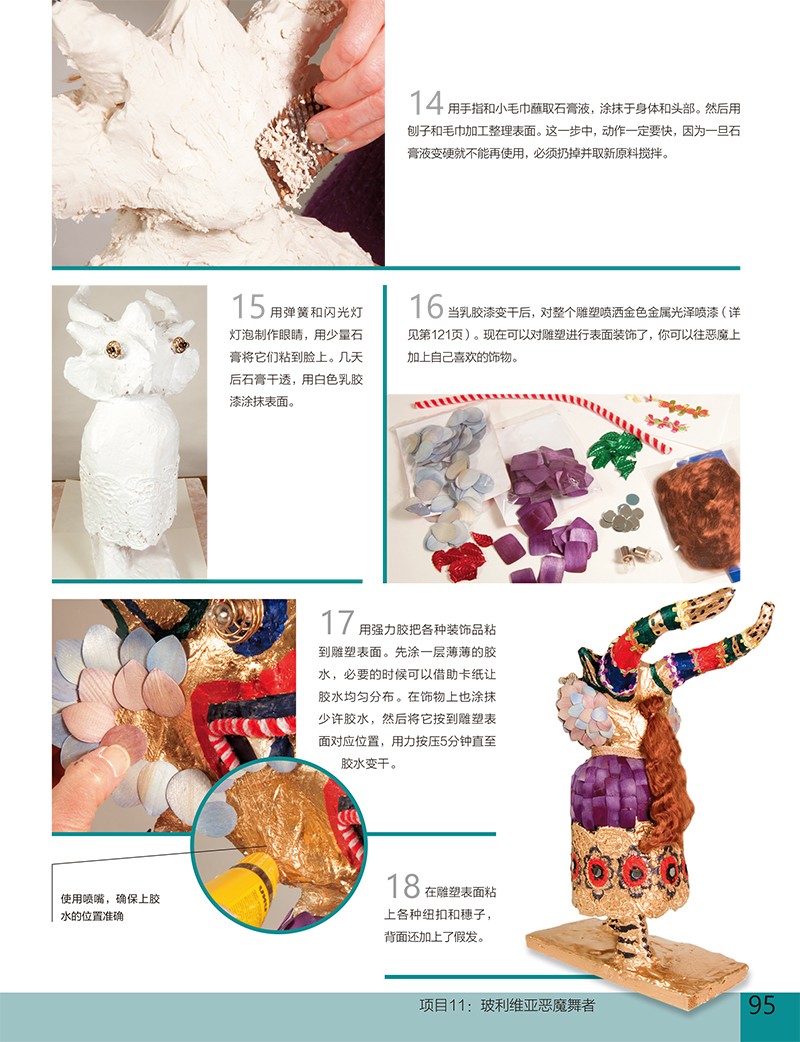 14 用手指和小毛巾蘸取石膏液，涂抹于身体和头部。然后用刨子和毛巾加工整理表面。这一步中，动作一定要快，因为一旦石膏液变硬就不能再使用，必须扔掉并取新原料搅拌。

15 用弹簧和闪光灯灯泡制作眼睛，用少量石膏将它们粘到脸上。几天后石膏干透，用白色乳胶漆涂抹表面。

16 当乳胶漆变干后，对整个雕塑喷洒金色金属光泽喷漆（详见第121页）。现在可以对雕塑进行表面装饰了，你可以往恶魔上加上自己喜欢的饰物。

17 用强力胶把各种装饰品粘到雕塑表面。先涂一层薄薄的胶水，必要的时候可以借助卡纸让胶水均匀分布。在饰物上也涂抹少许胶水，然后将它按到雕塑表面对应位置，用力按压5分钟直至胶水变干。

使用喷嘴，确保上胶水的位置准确

18 在雕塑表面粘上各种纽扣和穗子，背面还加上了假发。

项目11：玻利维亚恶魔舞者

95