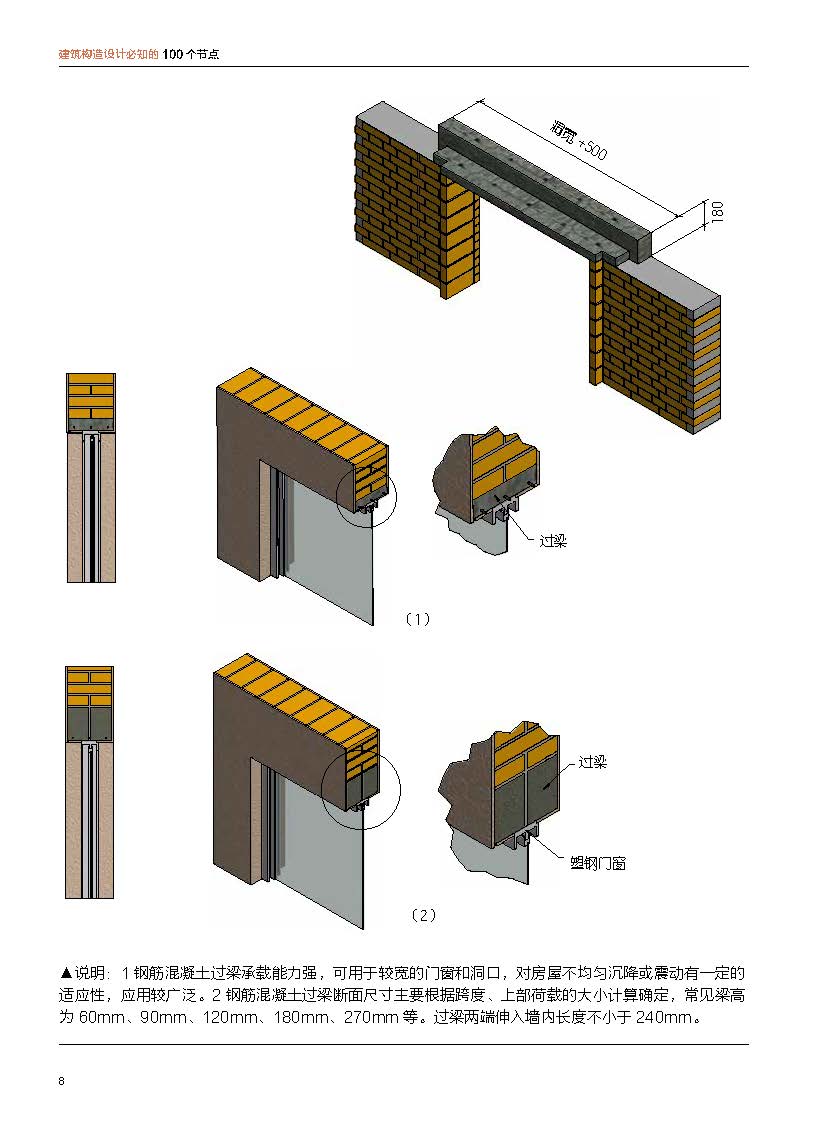 建筑构造设计必知的 100 个节点

洞宽 +500

180

过梁

（1）

过梁

塑钢门窗

（2）

▲说明：1 钢筋混凝土过梁承载能力强，可用于较宽的门窗和洞口，对房屋不均匀沉降或震动有一定的适应性，应用较广泛。2 钢筋混凝土过梁断面尺寸主要根据跨度、上部荷载的大小计算确定，常见梁高为 60mm、90mm、120mm、180mm、270mm 等。过梁两端伸入墙内长度不小于 240mm。

8