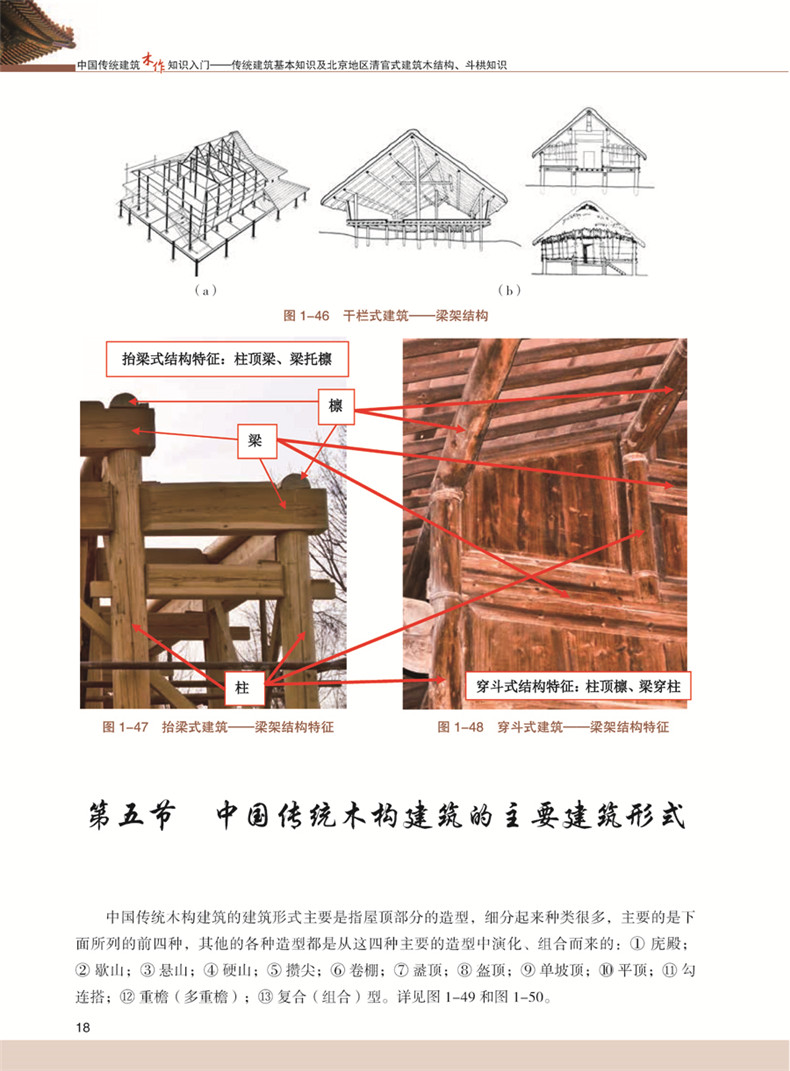 中国传统建筑木作知识入门——传统建筑基本知识及北京地区清官式建筑木结构、斗栱知识

（a）

（b）

图 1-46 干栏式建筑——梁架结构

抬梁式结构特征：柱顶梁、梁托檩

檩

梁

柱

穿斗式结构特征：柱顶檩、梁穿柱

图 1-47 抬梁式建筑——梁架结构特征

图 1-48 穿斗式建筑——梁架结构特征

第五节 中国传统木构建筑的主要建筑形式

中国传统木构建筑的建筑形式主要是指屋顶部分的造型，细分起来种类很多，主要的是下面所列的前四种，其他的各种造型都是从这四种主要的造型中演化、组合而来的：① 庑殿；② 歇山；③ 悬山；④ 硬山；⑤ 攒尖；⑥ 卷棚；⑦ 盝顶；⑧ 盔顶；⑨ 单坡顶；⑩ 平顶；⑪ 勾连搭；⑫ 重檐（多重檐）；⑬ 复合（组合）型。详见图 1-49 和图 1-50。

18