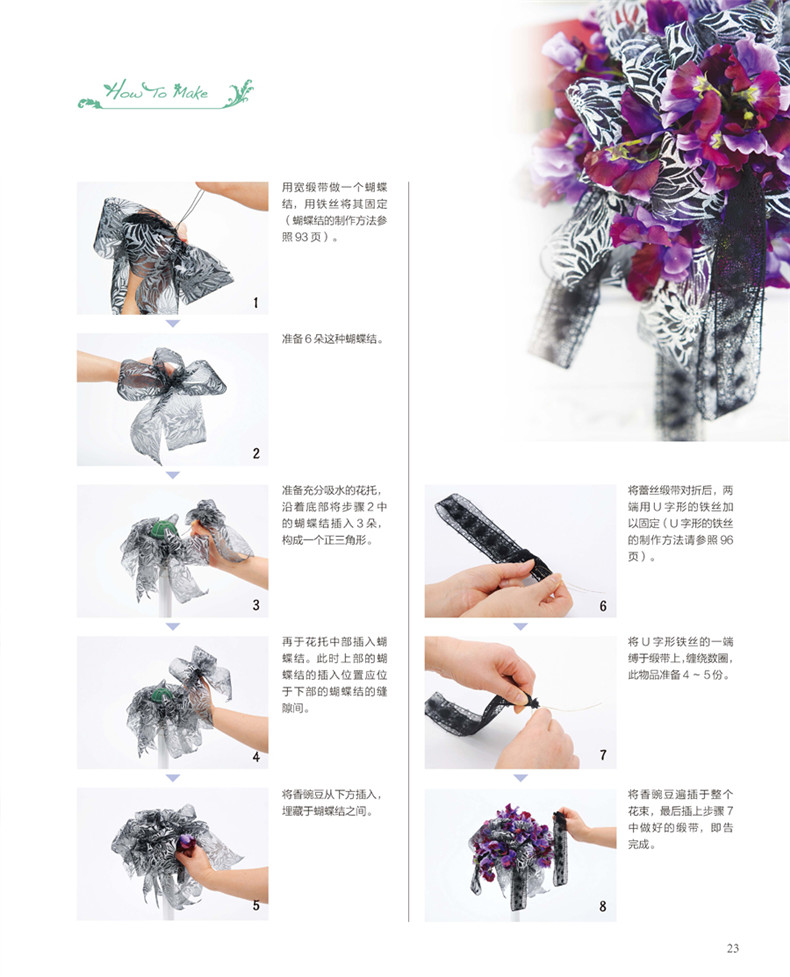 How To Make

1
用宽缎带做一个蝴蝶结，用铁丝将其固定（蝴蝶结的制作方法参照93页）。

2
准备6朵这种蝴蝶结。

3
准备充分吸水的花托，沿着底部将步骤2中的蝴蝶结插入3朵，构成一个正三角形。

4
再于花托中部插入蝴蝶结。此时上部的蝴蝶结的插入位置应位于下部的蝴蝶结的缝隙间。

5
将香豌豆从下方插入，埋藏于蝴蝶结之间。

6
将蕾丝缎带对折后，两端用U字形的铁丝加以固定（U字形的铁丝的制作方法请参照96页）。

7
将U字形铁丝的一端缚于缎带上，缠绕数圈，此物品准备4～5份。

8
将香豌豆遍插于整个花束，最后插上步骤7中做好的缎带，即告完成。

23