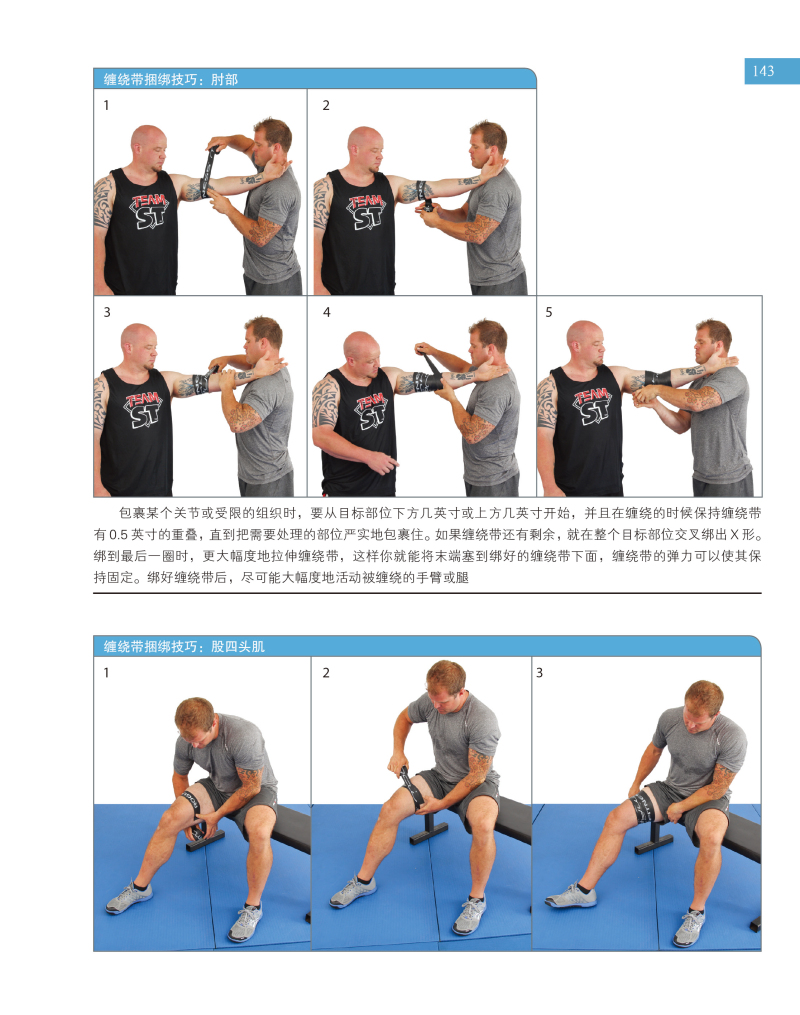 143

缠绕带捆绑技巧：肘部

1

2

3

4

5

包裹某个关节或受限的组织时，要从目标部位下方几英寸或上方几英寸开始，并且在缠绕的时候保持缠绕带有 0.5 英寸的重叠，直到把需要处理的部位严实地包裹住。如果缠绕带还有剩余，就在整个目标部位交叉绑出 X 形。绑到最后一圈时，更大幅度地拉伸缠绕带，这样你就能将末端塞到绑好的缠绕带下面，缠绕带的弹力可以使其保持固定。绑好缠绕带后，尽可能大幅度地活动被缠绕的手臂或腿

缠绕带捆绑技巧：股四头肌

1

2

3