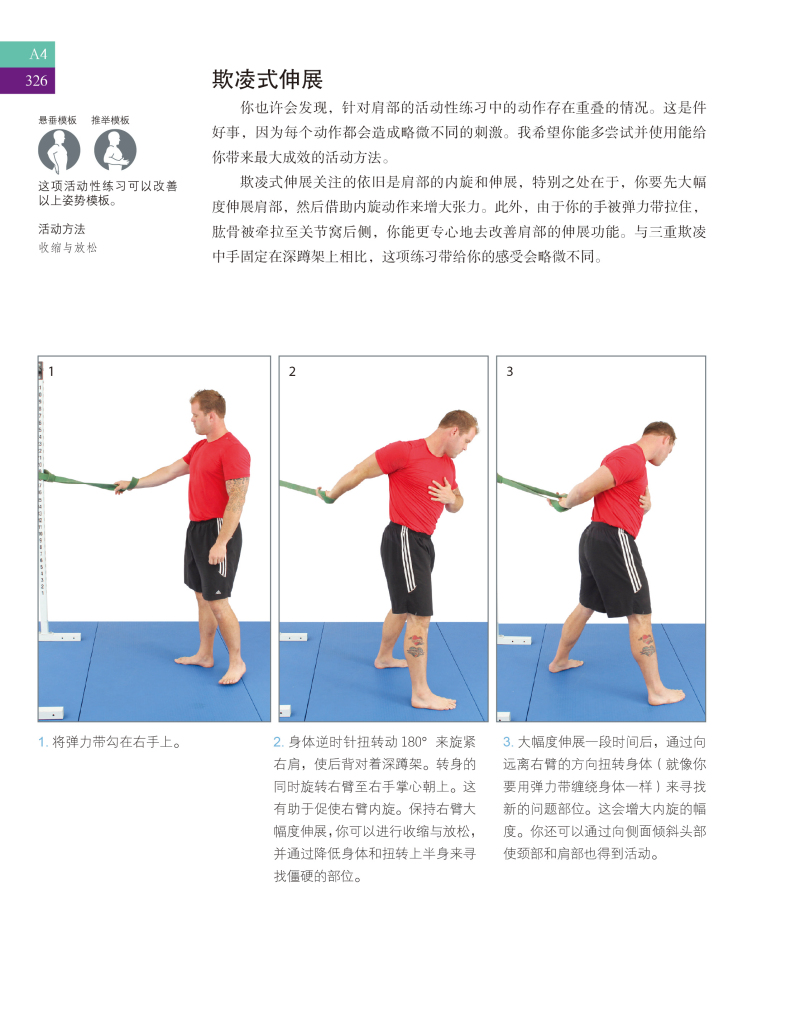 A4
326

悬垂模板　推举模板

这项活动性练习可以改善以上姿势模板。

活动方法
收缩与放松

欺凌式伸展

你也许会发现，针对肩部的活动性练习中的动作存在重叠的情况。这是件好事，因为每个动作都会造成略微不同的刺激。我希望你能多尝试并使用能给你带来最大成效的活动方法。

欺凌式伸展关注的依旧是肩部的内旋和伸展，特别之处在于，你要先大幅度伸展肩部，然后借助内旋动作来增大张力。此外，由于你的手被弹力带拉住，肱骨被牵拉至关节窝后侧，你能更专心地去改善肩部的伸展功能。与三重欺凌中手固定在深蹲架上相比，这项练习带给你的感受会略微不同。

1

2

3

1. 将弹力带勾在右手上。

2. 身体逆时针扭转动 180° 来旋紧右肩，使后背对着深蹲架。转身的同时旋转右臂至右手掌心朝上。这有助于促使右臂内旋。保持右臂大幅度伸展，你可以进行收缩与放松，并通过降低身体和扭转上半身来寻找僵硬的部位。

3. 大幅度伸展一段时间后，通过向远离右臂的方向扭转身体（就像你要用弹力带缠绕身体一样）来寻找新的问题部位。这会增大内旋的幅度。你还可以通过向侧面倾斜头部使颈部和肩部也得到活动。