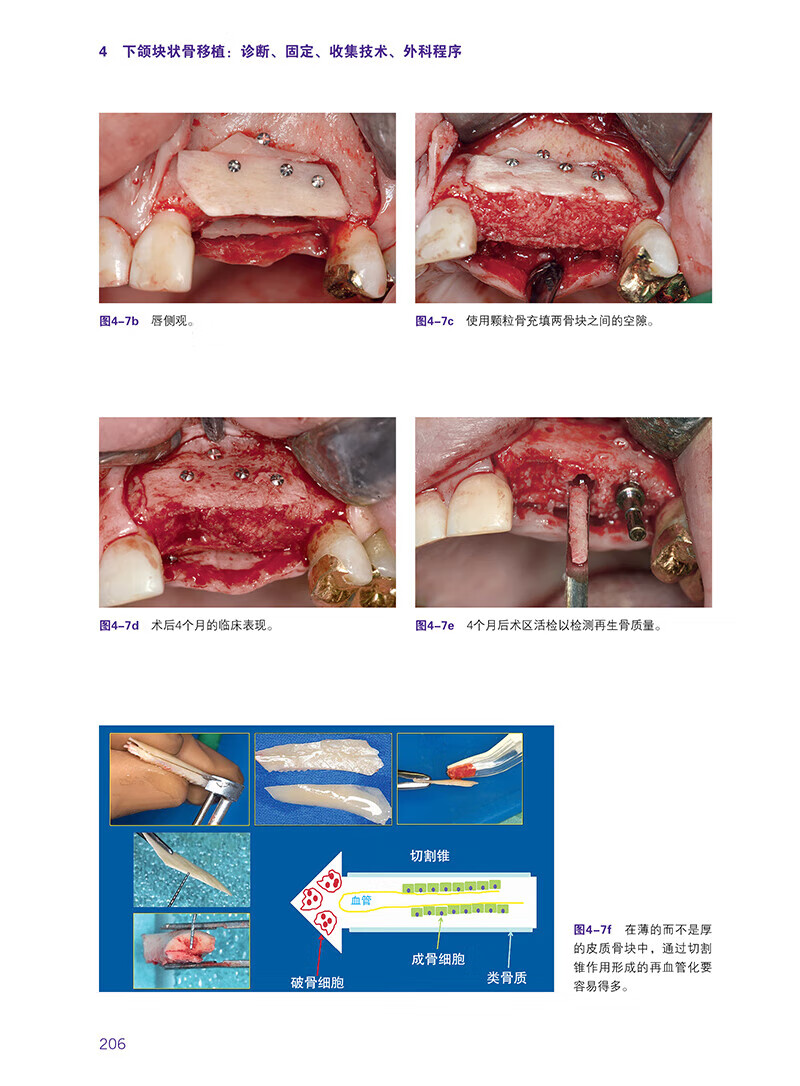 4 下颌块状骨移植：诊断、固定、收集技术、外科程序

图4-7b 唇侧观。

图4-7c 使用颗粒骨充填两骨块之间的空隙。

图4-7d 术后4个月的临床表现。

图4-7e 4个月后术区活检以检测再生骨质量。

切割锥

血管

成骨细胞

破骨细胞

类骨质

图4-7f 在薄的而不是厚的皮质骨块中，通过切割锥作用形成的再血管化要容易得多。

206