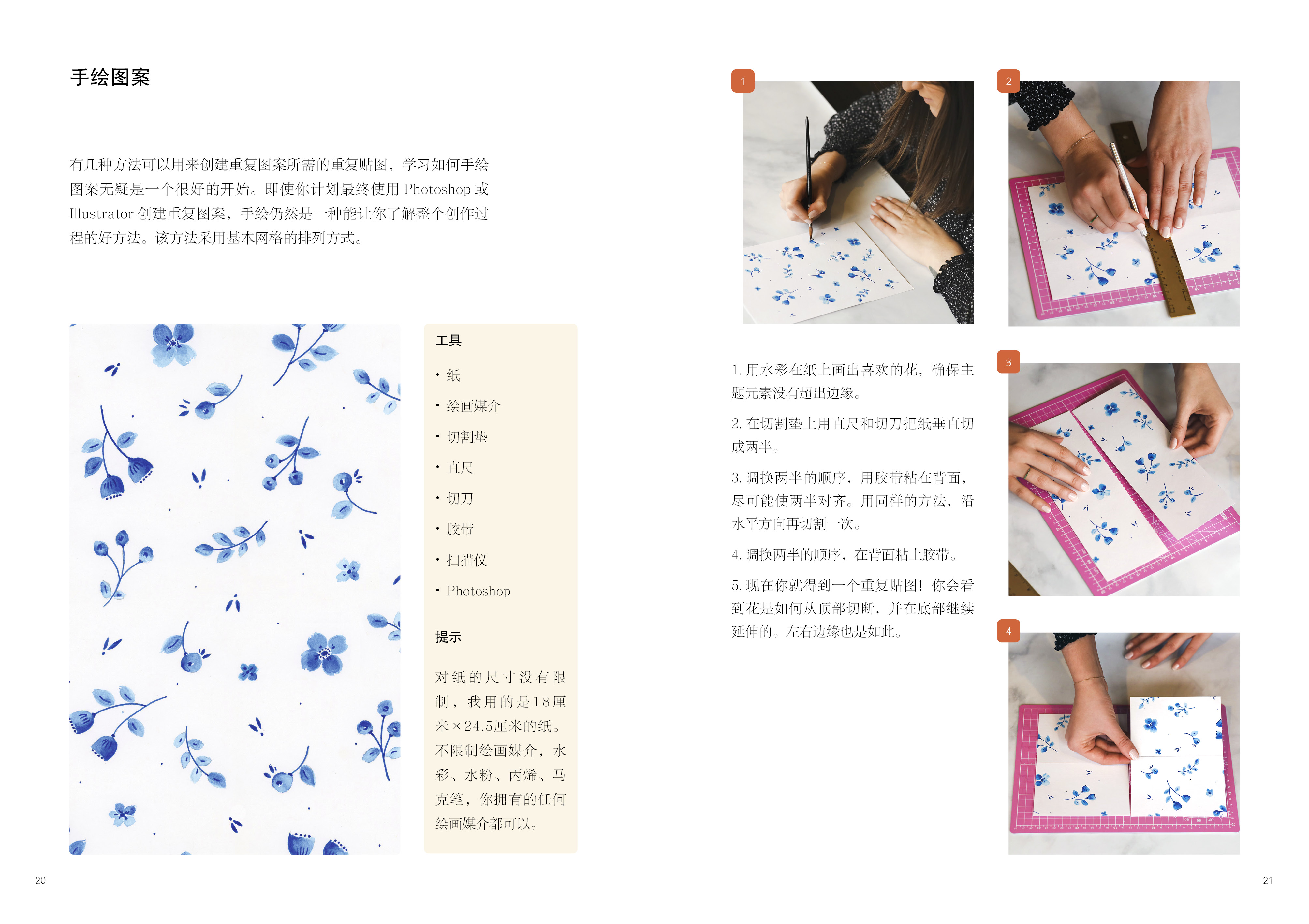 手绘图案

有几种方法可以用来创建重复图案所需的重复贴图，学习如何手绘图案无疑是一个很好的开始。即使你计划最终使用 Photoshop 或 Illustrator 创建重复图案，手绘仍然是一种能让你了解整个创作过程的好方法。该方法采用基本网格的排列方式。

工具

• 纸
• 绘画媒介
• 切割垫
• 直尺
• 切刀
• 胶带
• 扫描仪
• Photoshop

提示

对纸的尺寸没有限制，我用的是18厘米×24.5厘米的纸。不限制绘画媒介，水彩、水粉、丙烯、马克笔，你拥有的任何绘画媒介都可以。

1

2

1. 用水彩在纸上画出喜欢的花，确保主题元素没有超出边缘。

2. 在切割垫上用直尺和切刀把纸垂直切成两半。

3. 调换两半的顺序，用胶带粘在背面，尽可能使两半对齐。用同样的方法，沿水平方向再切割一次。

4. 调换两半的顺序，在背面粘上胶带。

5. 现在你就得到一个重复贴图！你会看到花是如何从顶部切断，并在底部继续延伸的。左右边缘也是如此。

3

4

20

21